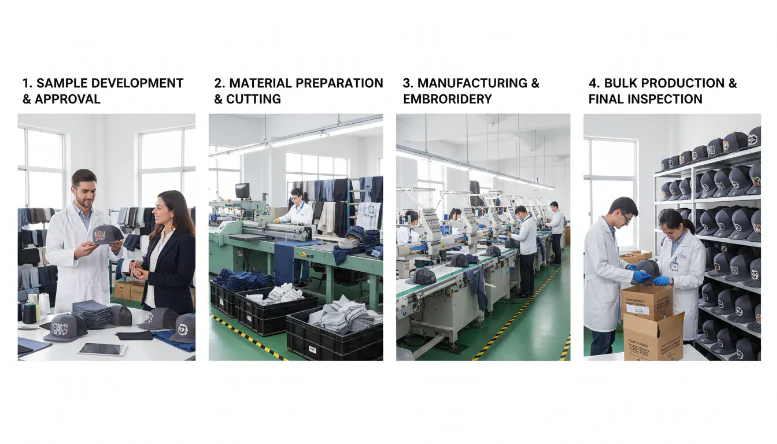 1. SAMPLE DEVELOPMENT & APPROVAL

2. MATERIAL PREPARATION & CUTTING

3. MANUFACTURING & EMBRORIDERY

4. BULK PRODUCTION & FINAL INSPECTION