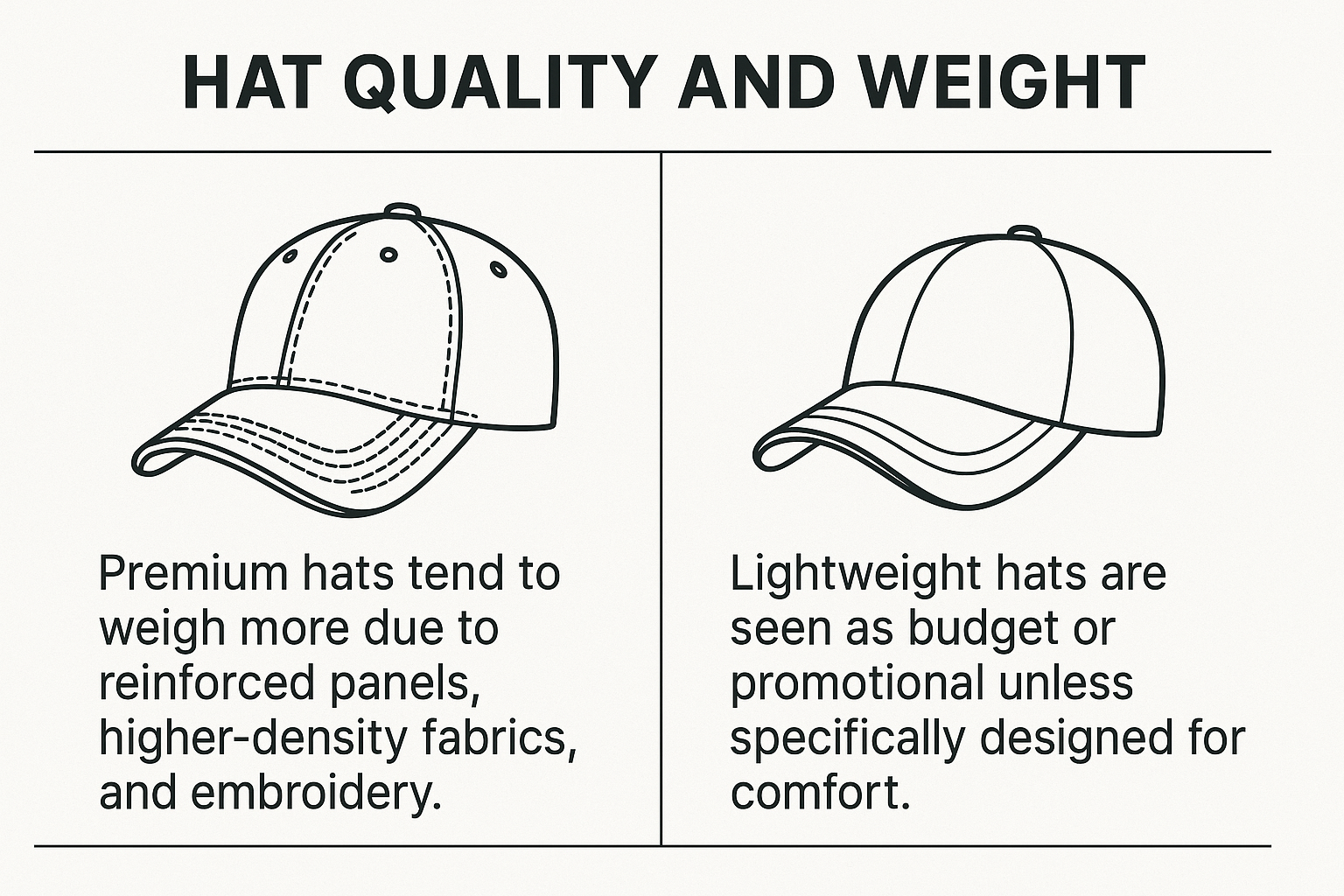 HAT QUALITY AND WEIGHT

Premium hats tend to weigh more due to reinforced panels, higher-density fabrics, and embroidery.

Lightweight hats are seen as budget or promotional unless specifically designed for comfort.